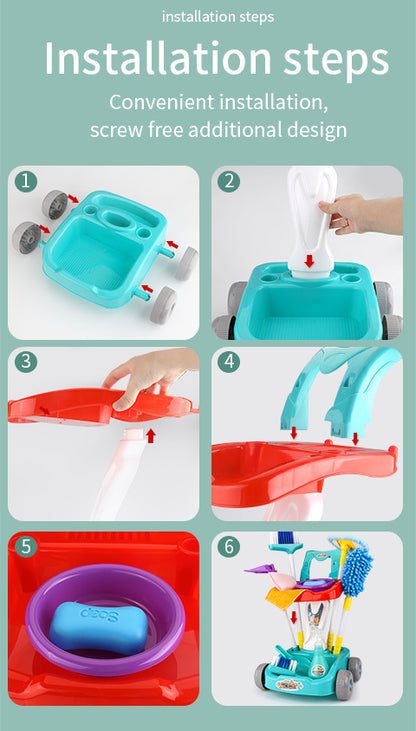 installation steps

Installation steps

Convenient installation, screw free additional design

1

2

3

4

5

Soap

6