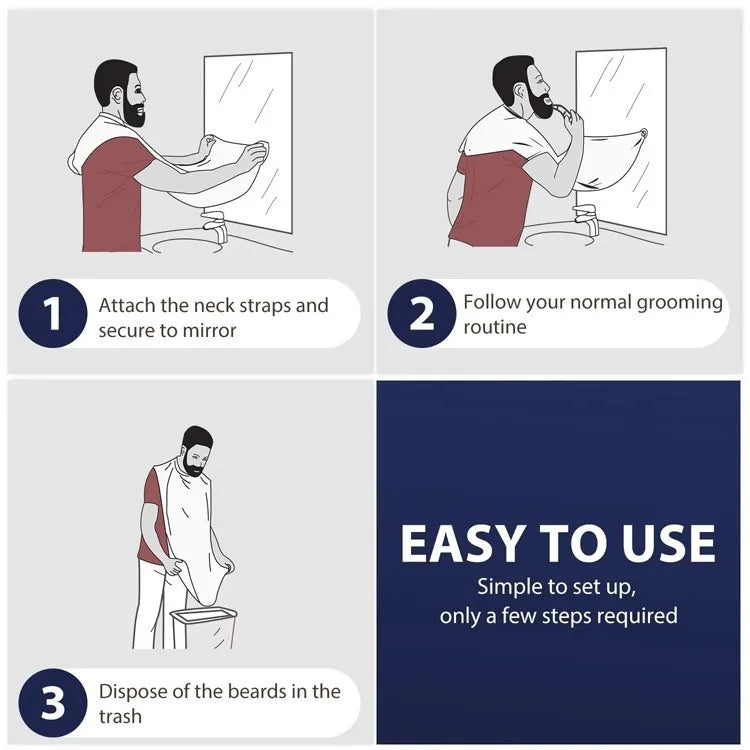 1 Attach the neck straps and secure to mirror

2 Follow your normal grooming routine

3 Dispose of the beards in the trash

EASY TO USE
Simple to set up, only a few steps required