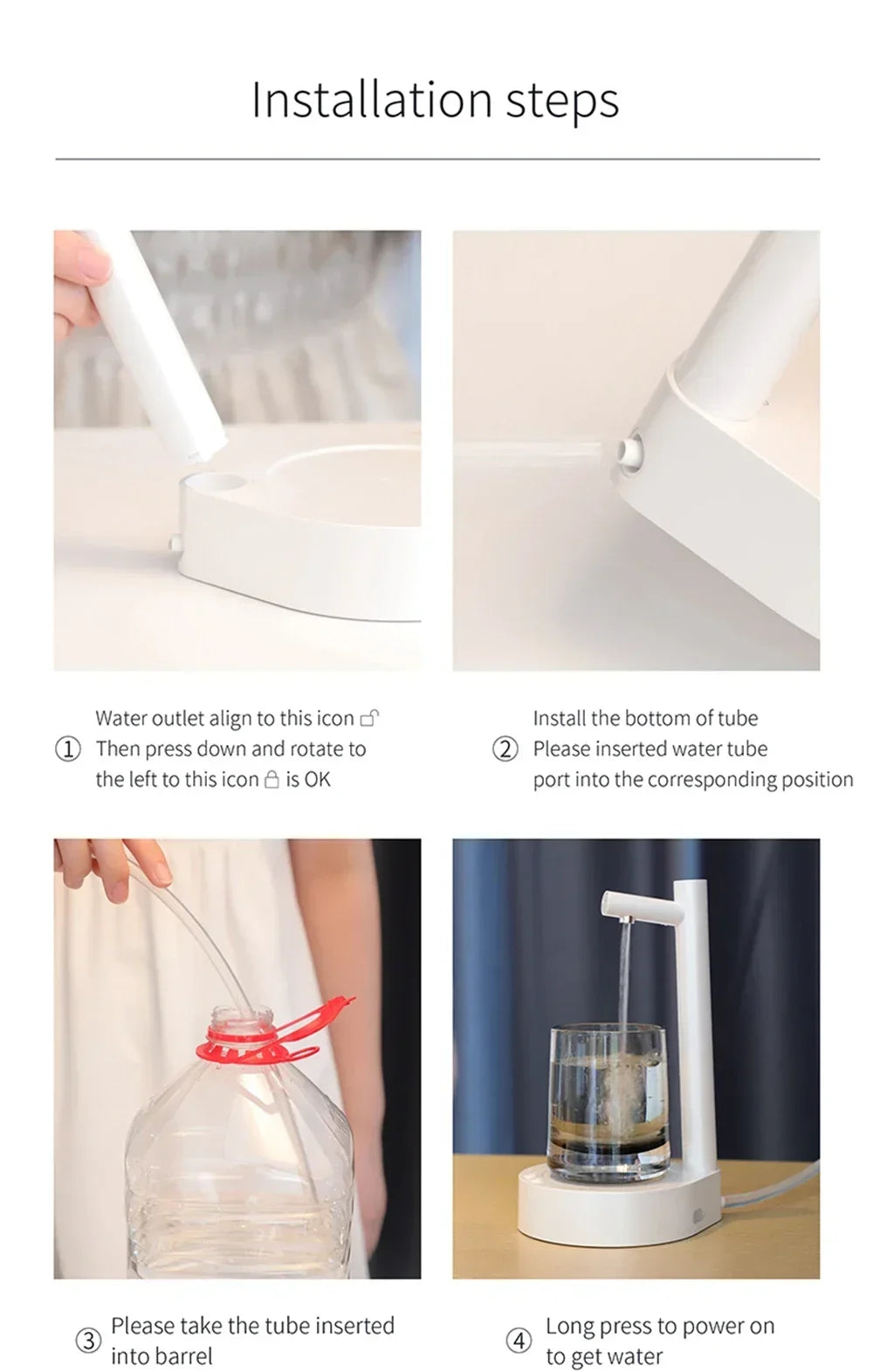 Installation steps

① Water outlet align to this icon
Then press down and rotate to the left to this icon is OK

② Install the bottom of tube
Please inserted water tube port into the corresponding position

③ Please take the tube inserted into barrel

④ Long press to power on to get water