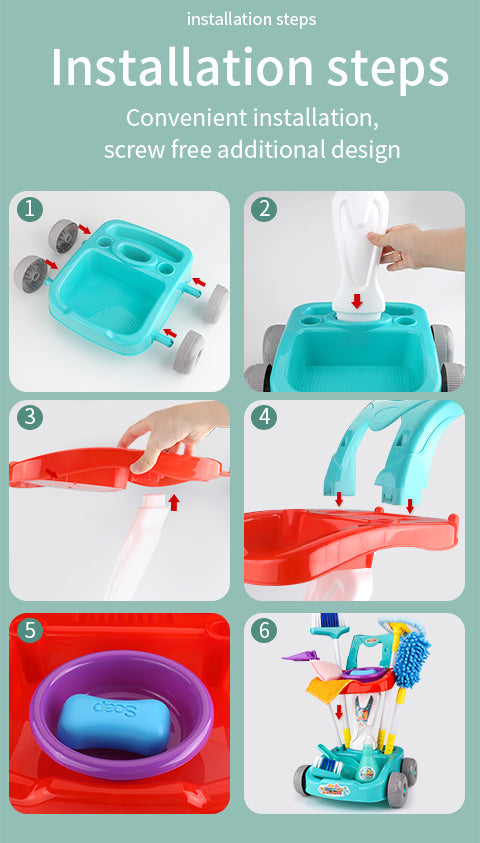 installation steps

Installation steps

Convenient installation, screw free additional design

1

2

3

4

5

Soap

6