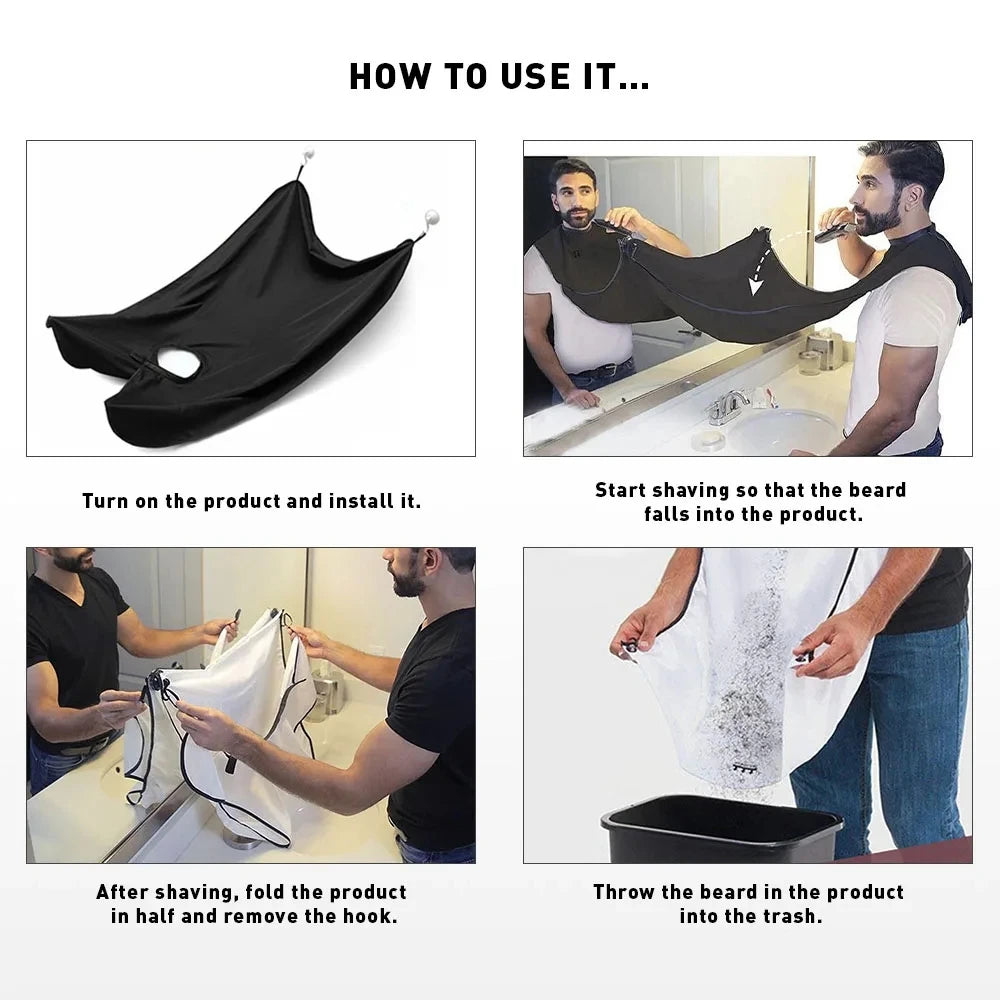 HOW TO USE IT...

Turn on the product and install it.

Start shaving so that the beard falls into the product.

After shaving, fold the product in half and remove the hook.

Throw the beard in the product into the trash.