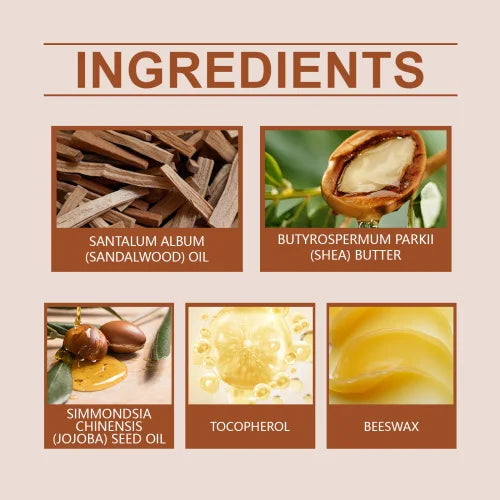 INGREDIENTS

SANTALUM ALBUM (SANDALWOOD) OIL

BUTYROSPERMUM PARKII (SHEA) BUTTER

SIMMONDSIA CHINENSIS (JOJOBA) SEED OIL

TOCOPHEROL

BEESWAX